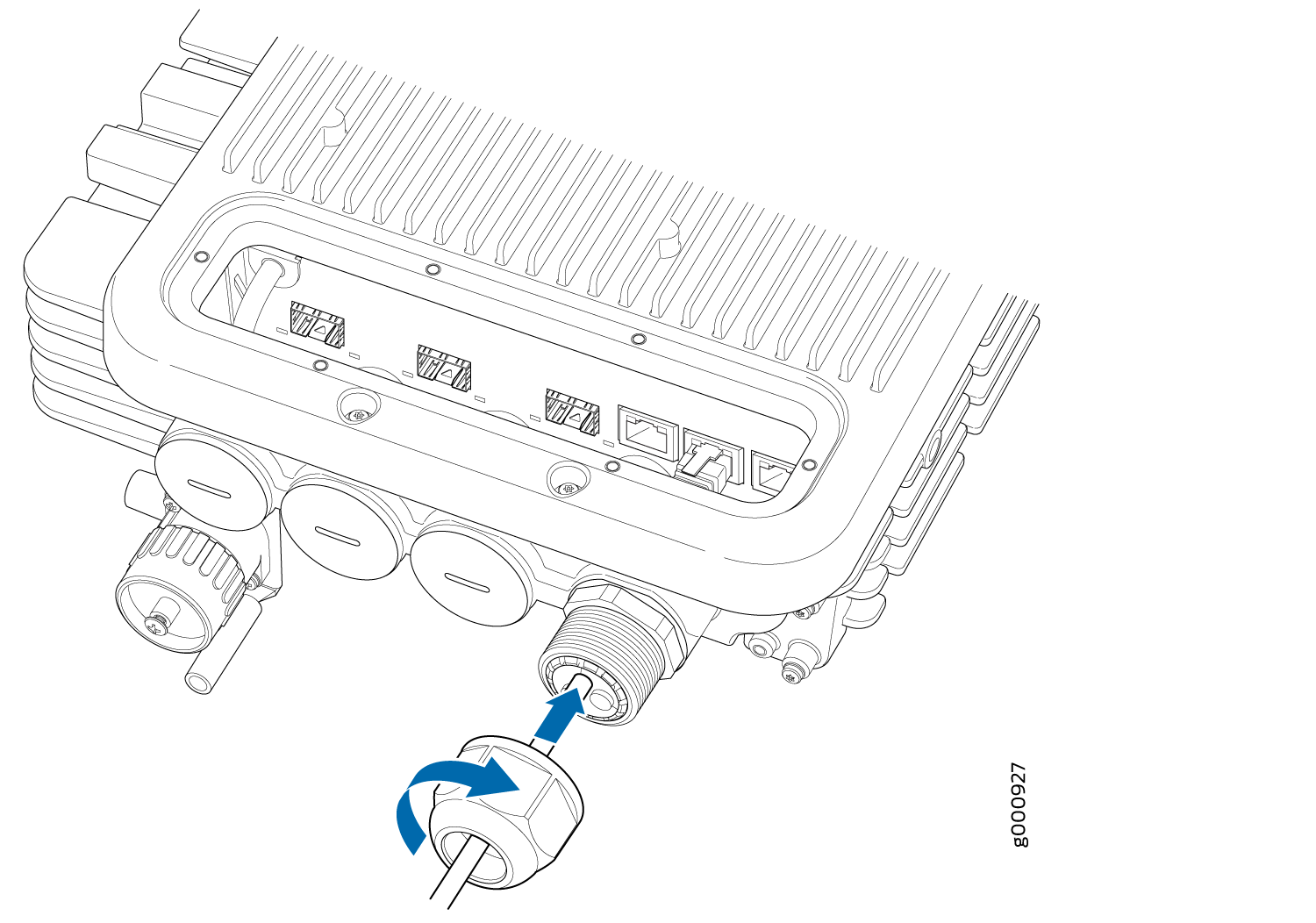 g000927