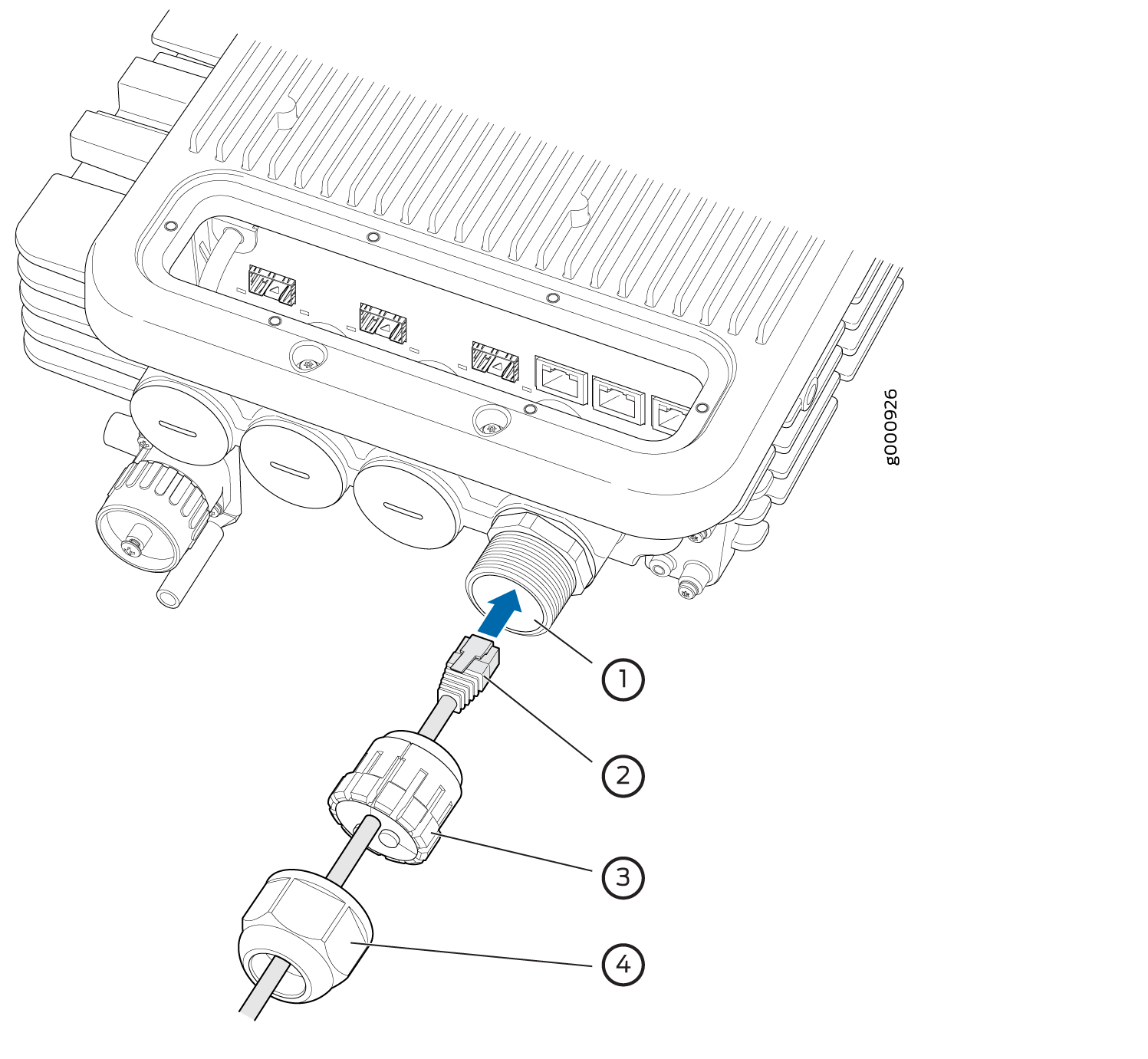 g000926

1

2

3

4