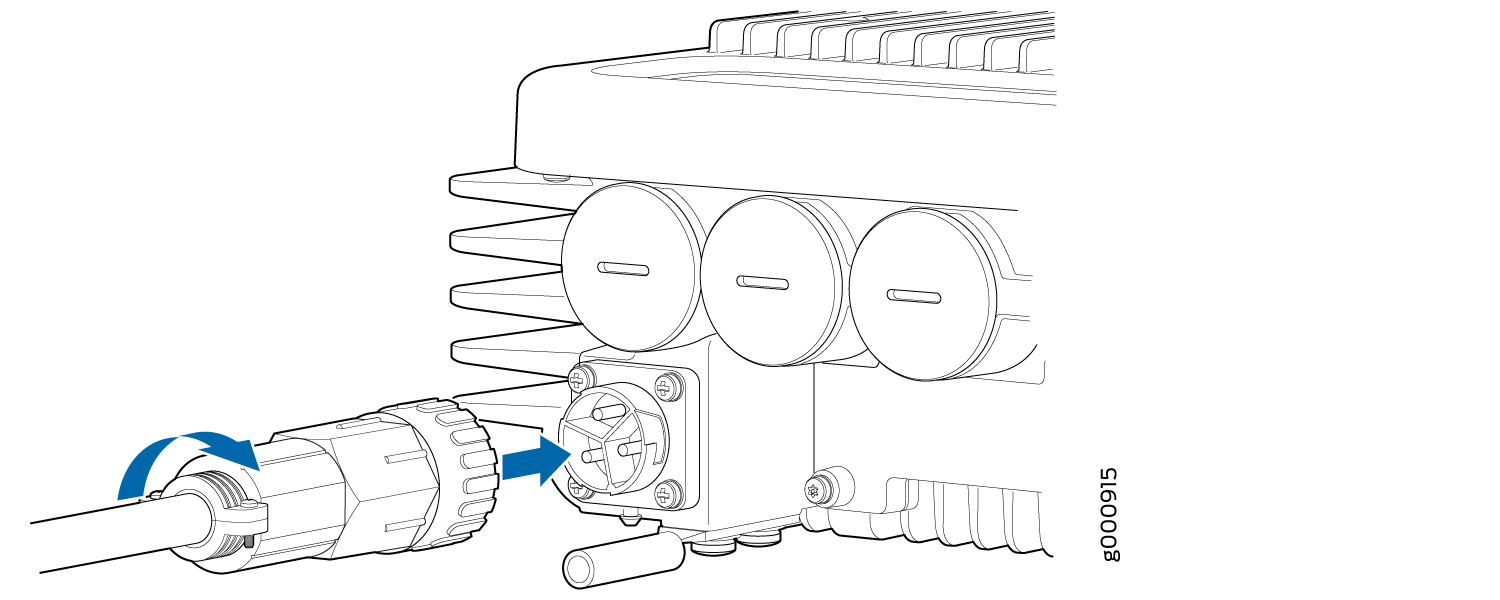 g000915