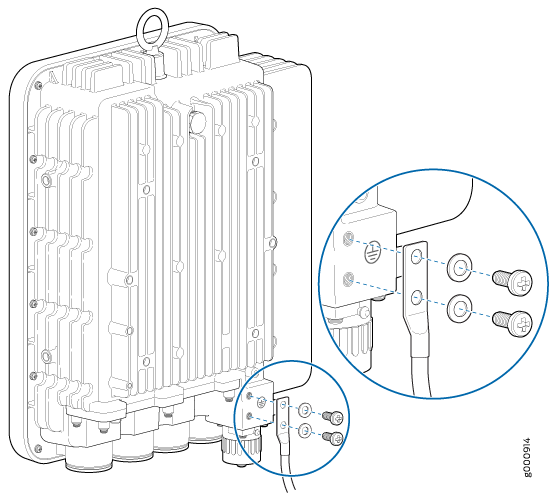 g000914