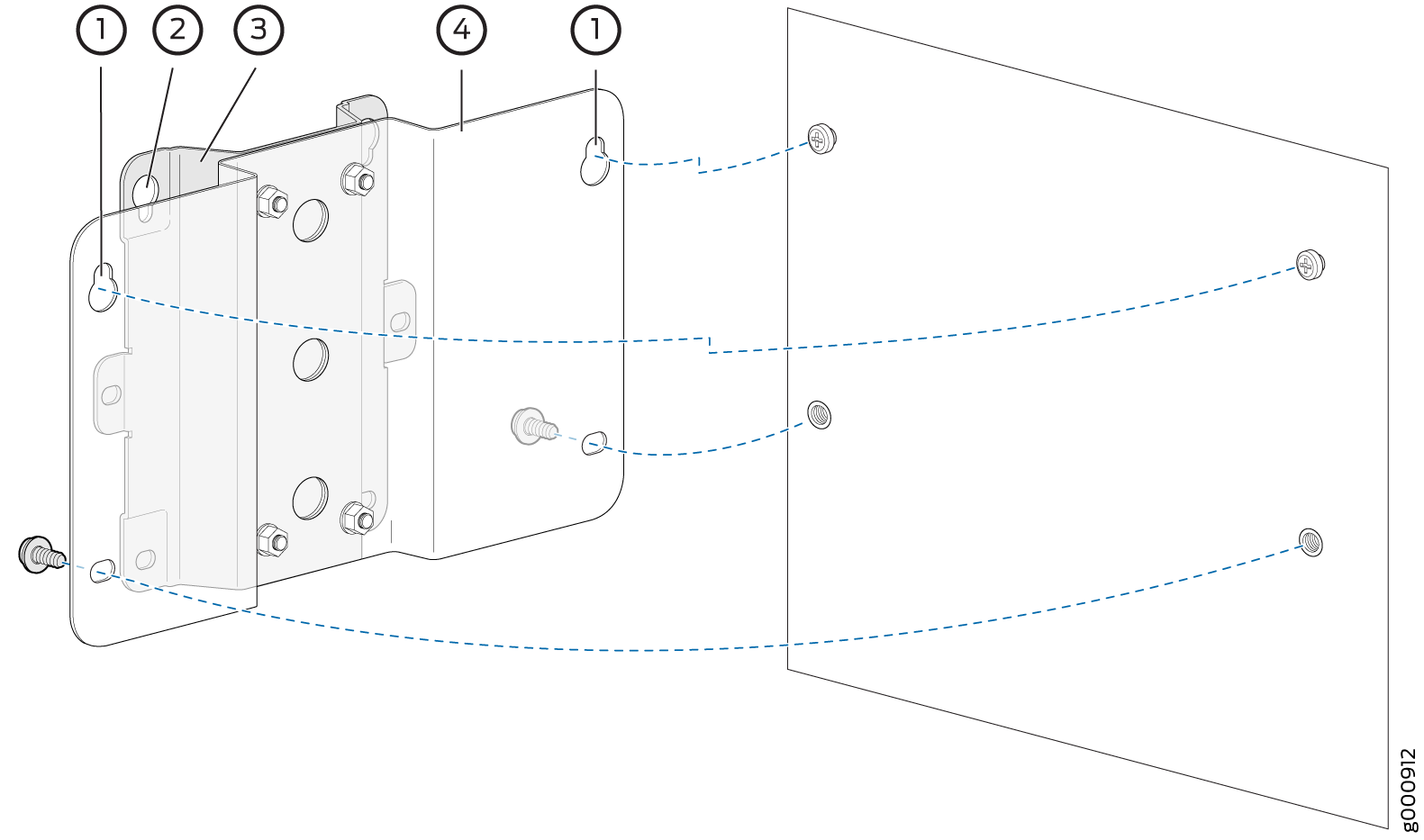 1
2
3
4
1
g000912