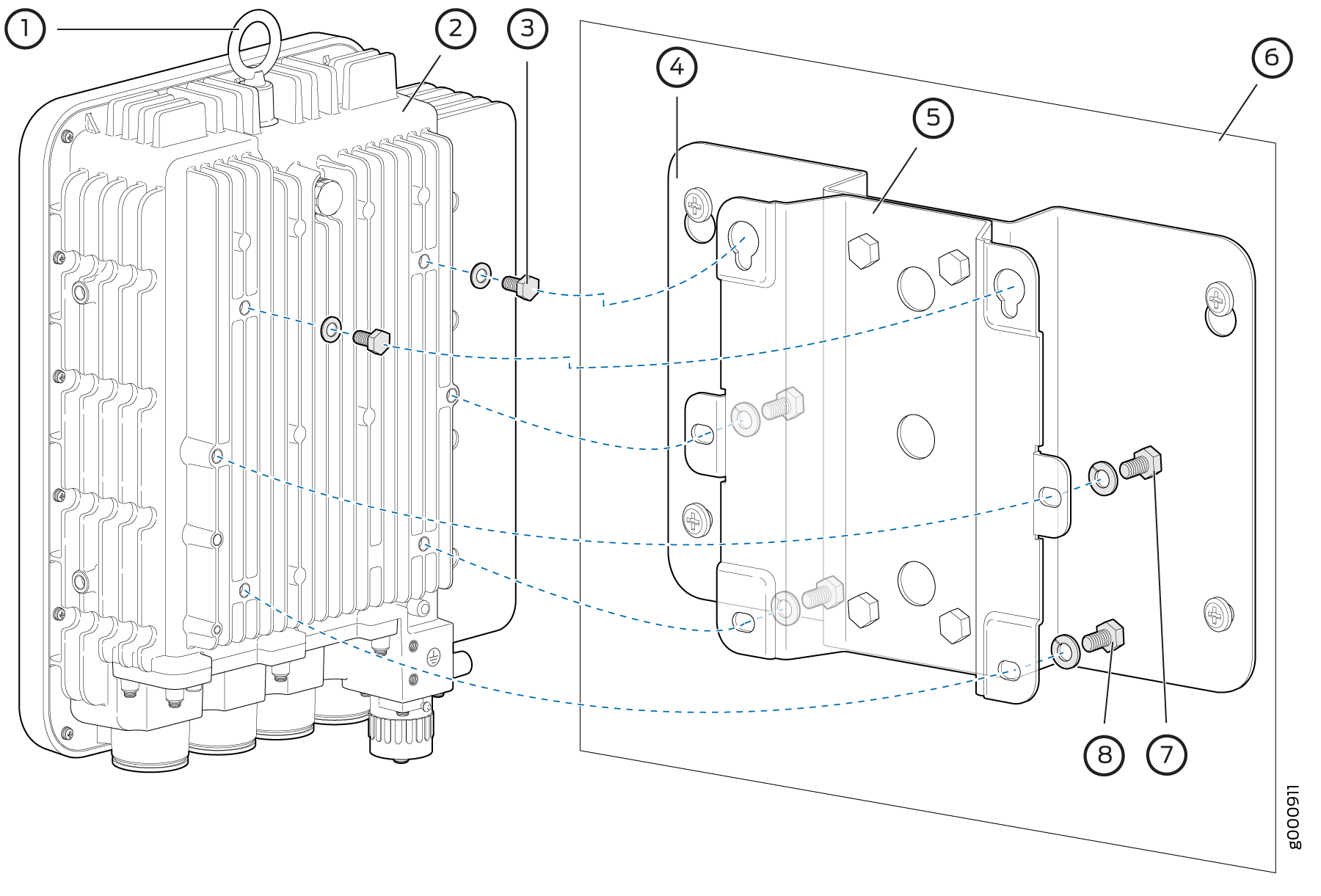 1
2
3
4
5
6
8
7
g000911