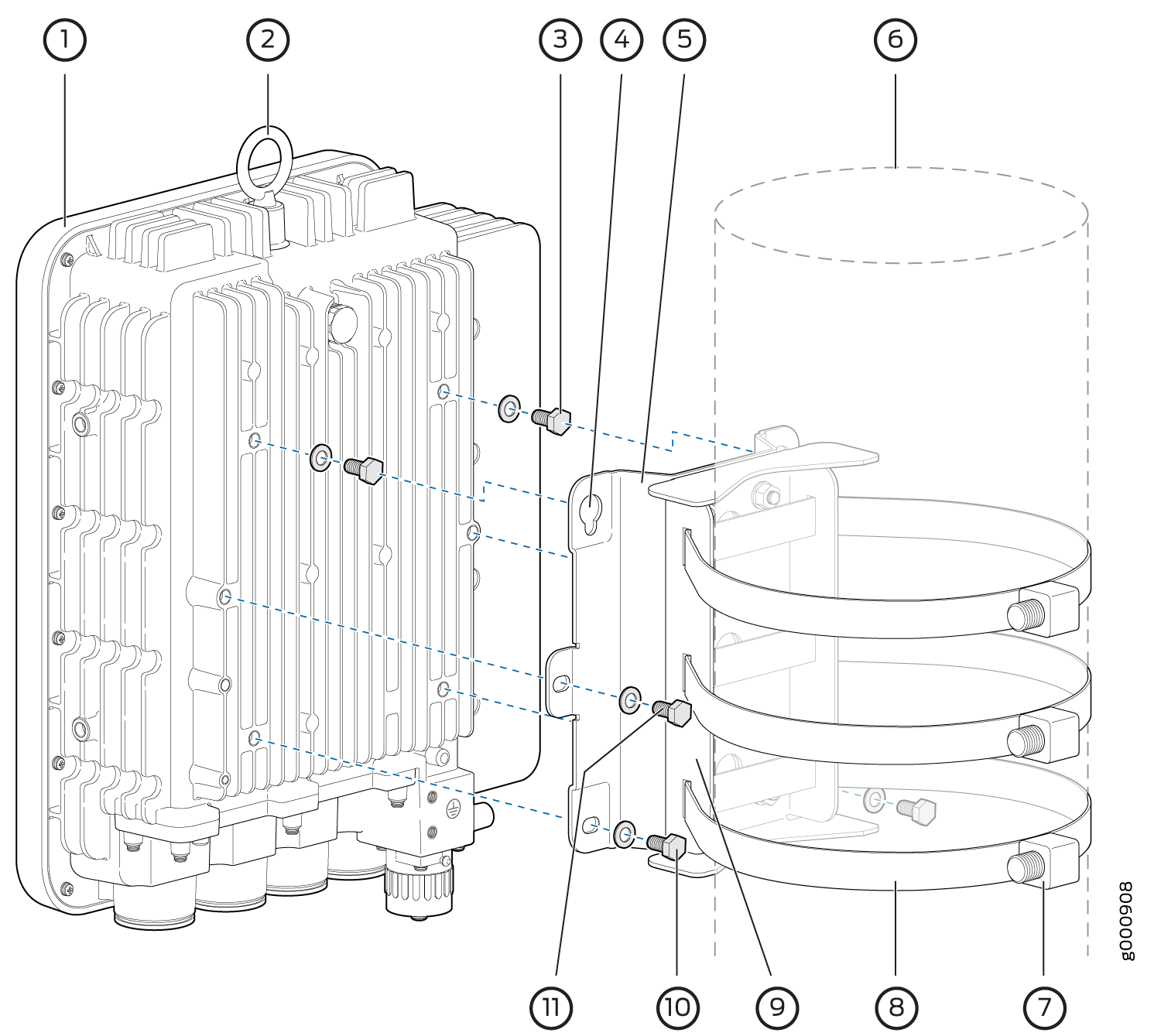 1
2
3
4
5
6
g000908
11
10
9
8
7