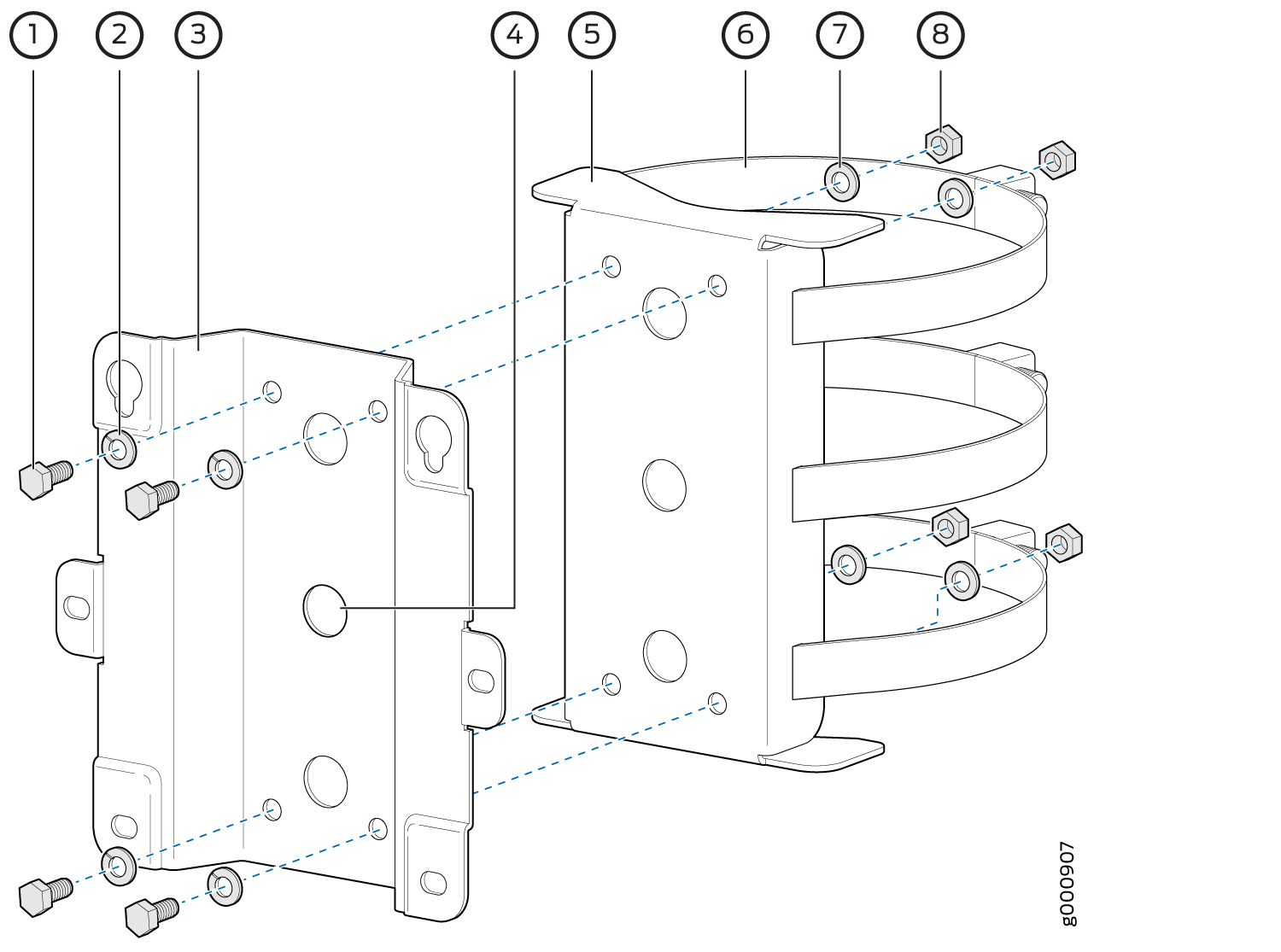 1
2
3
4
5
6
7
8

g000907