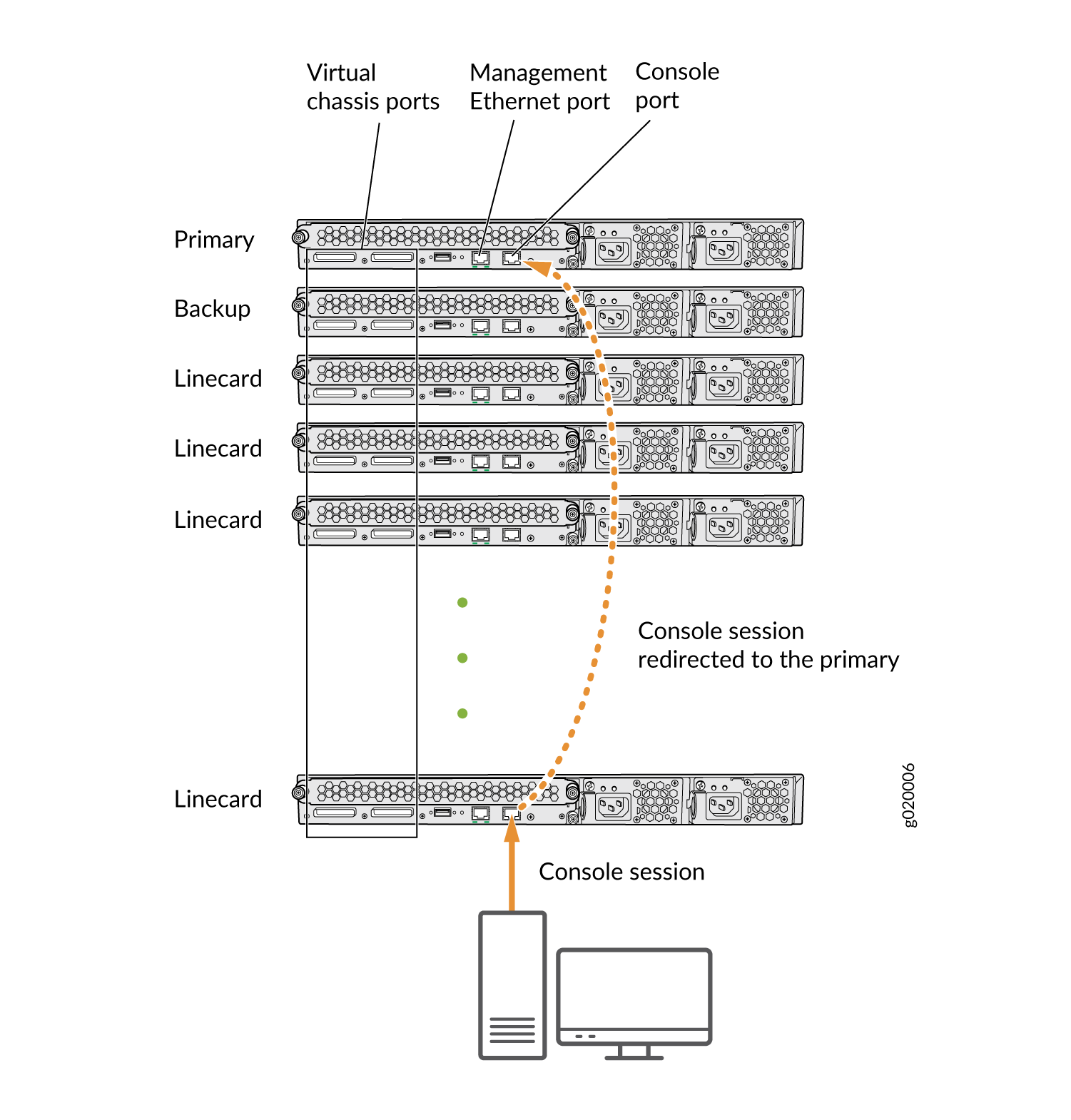 Virtual chassis ports

Management Ethernet port

Console port

Primary

Backup

Linecard

Linecard

Linecard

Console session redirected to the primary

Linecard

g020006

Console session