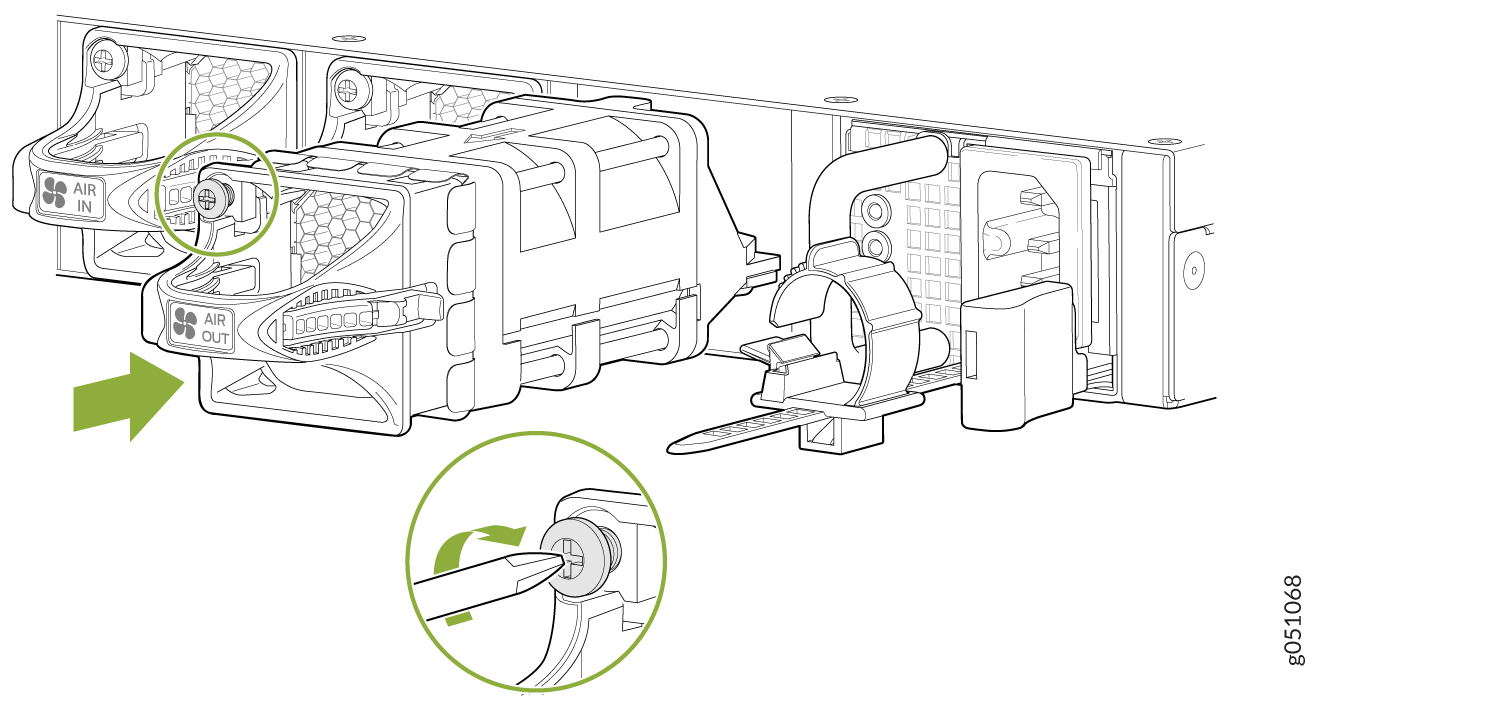 AIR IN

AIR OUT

g051068