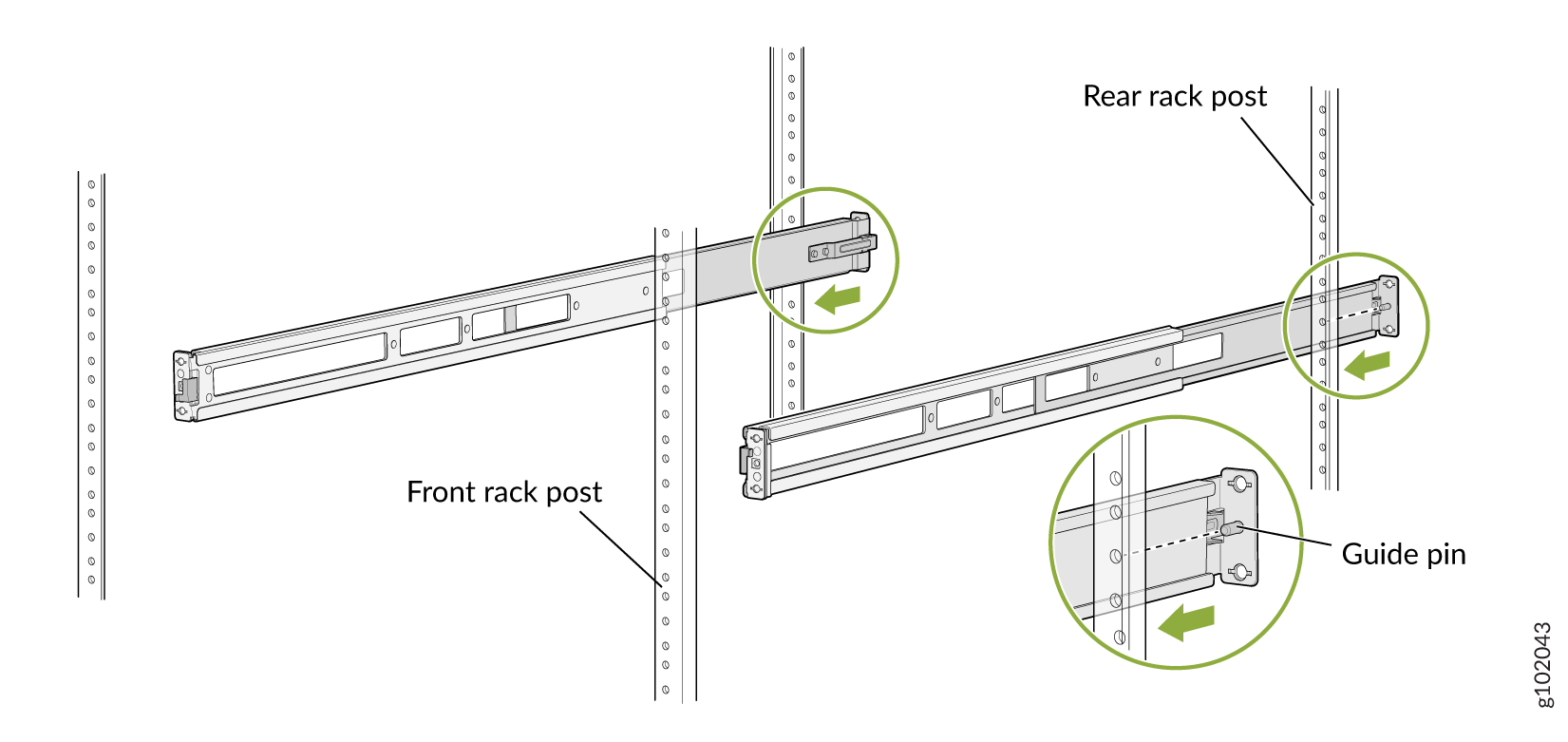 Rear rack post

Front rack post

Guide pin

g102043