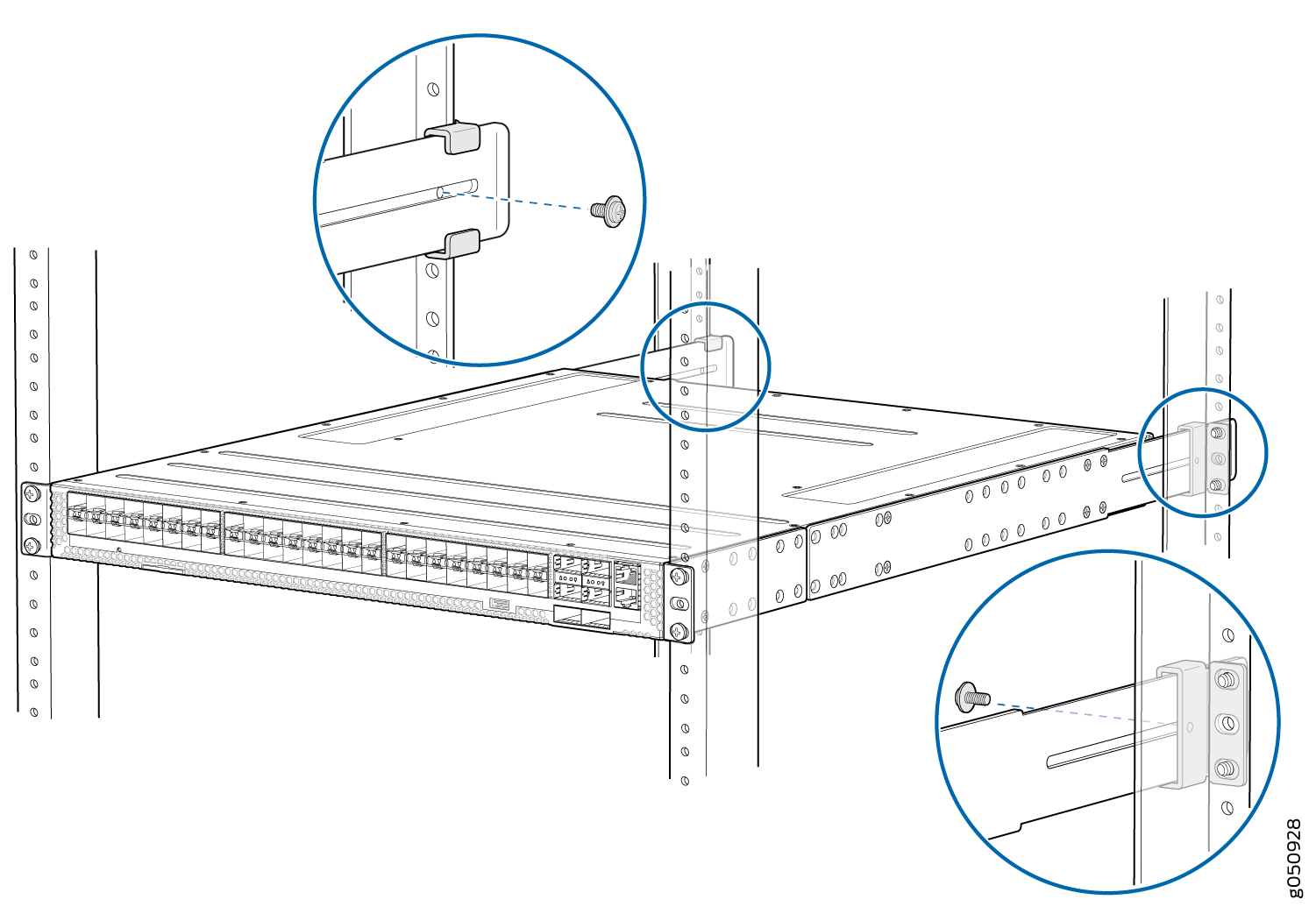 g050928