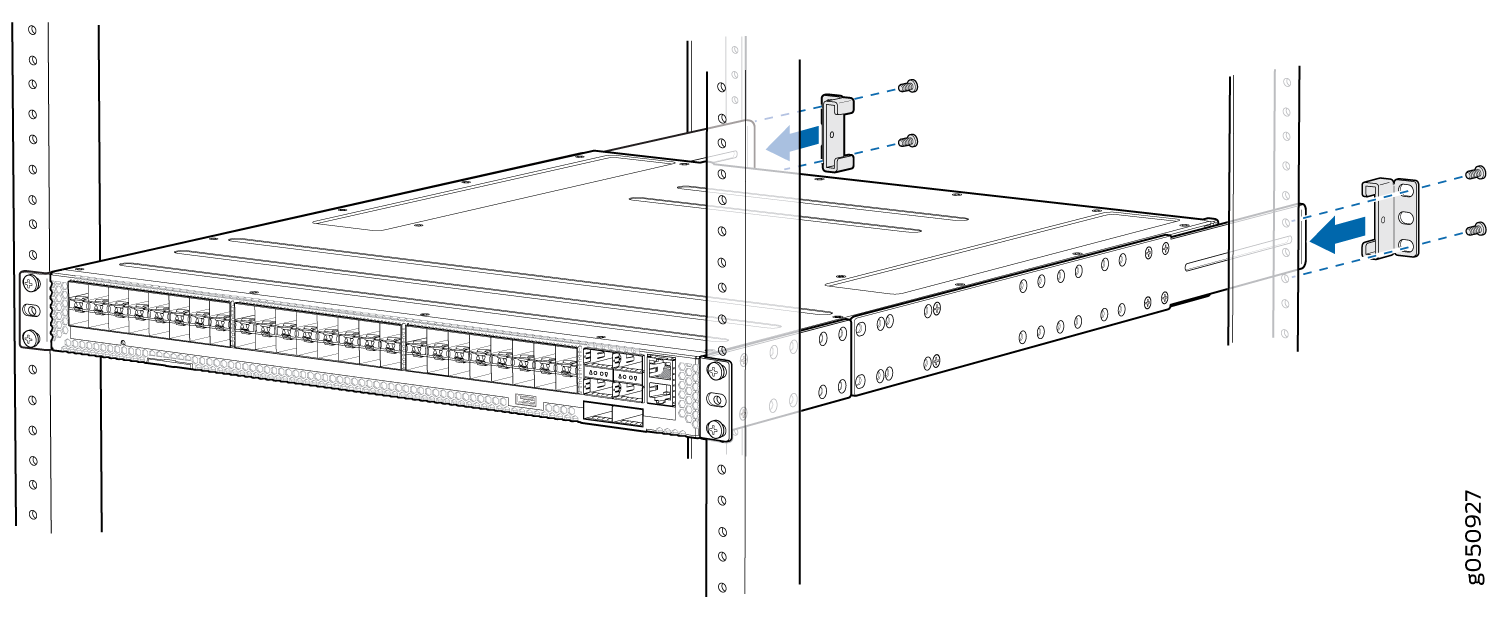 g050927