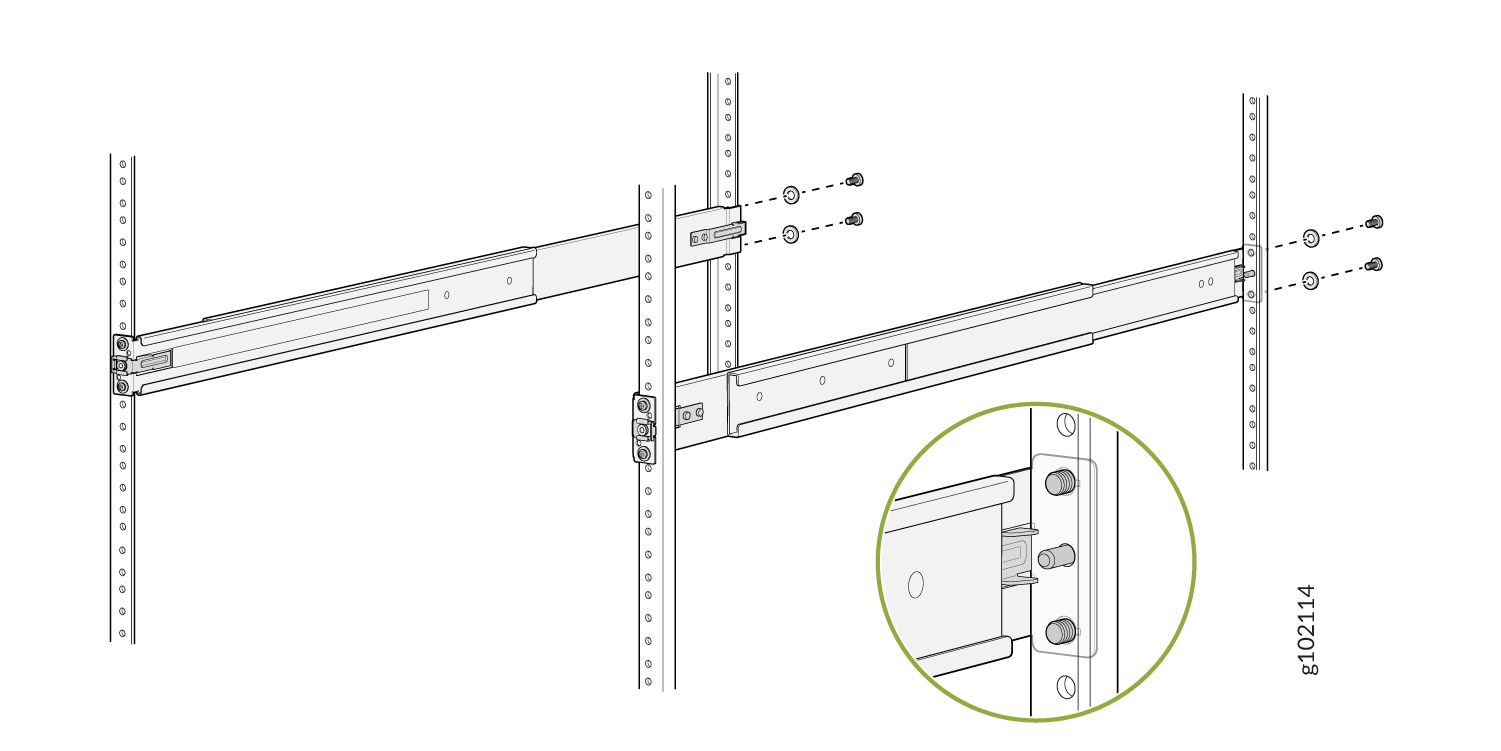 g102114