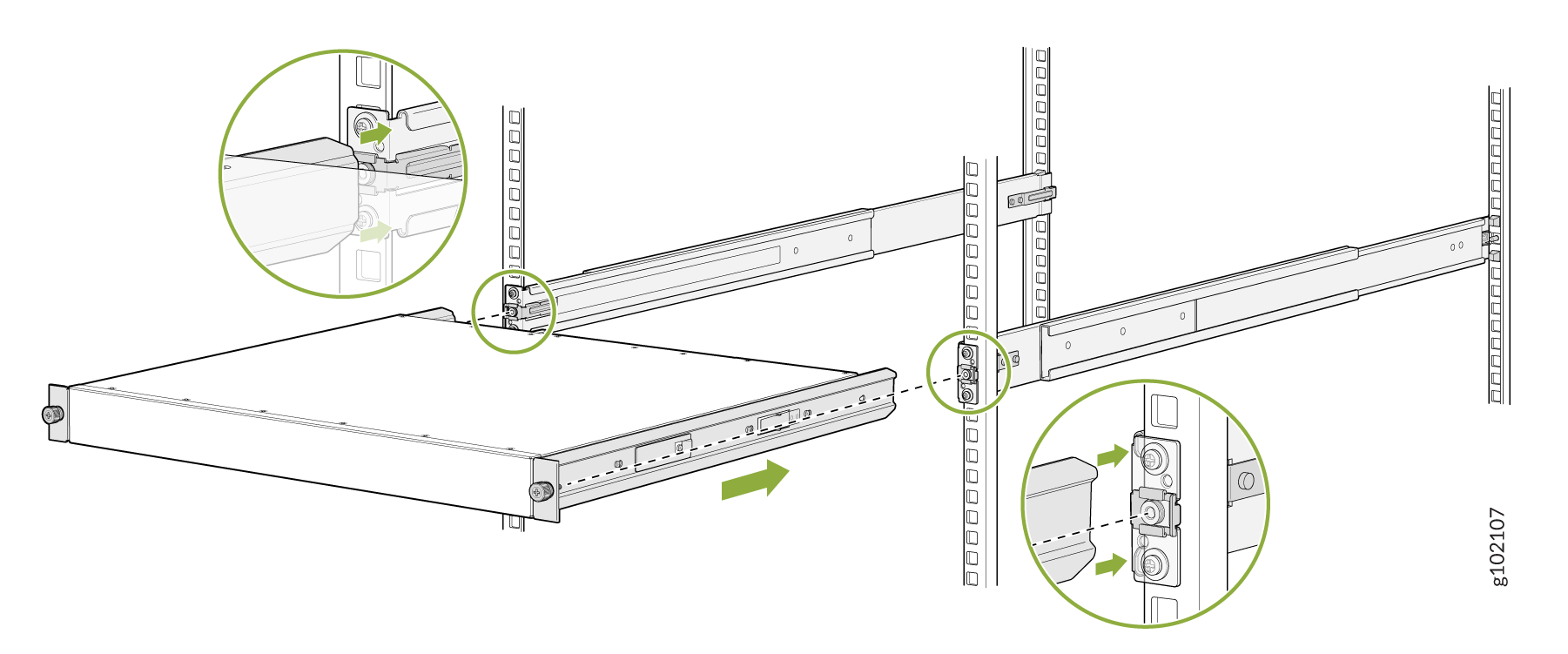 g102107