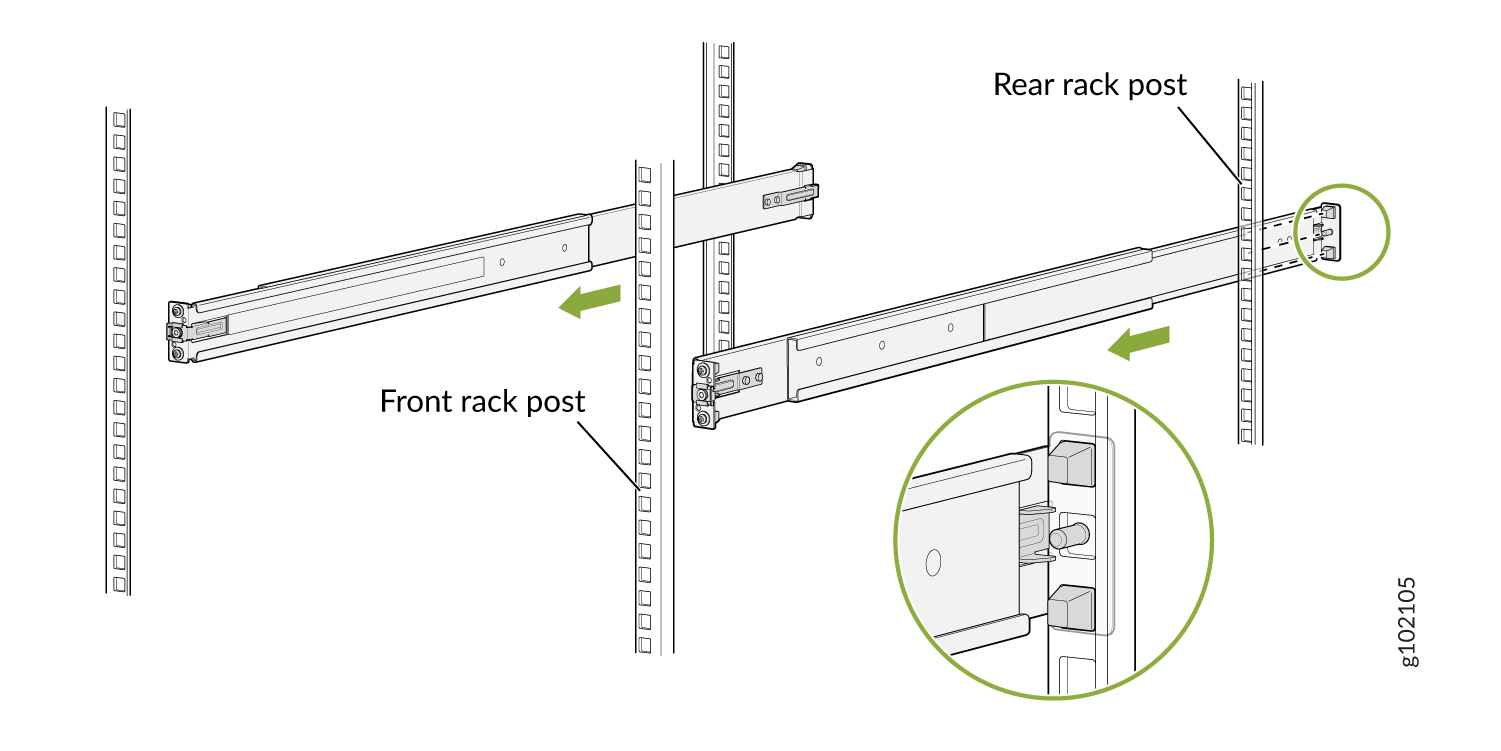 Rear rack post

Front rack post

g102105