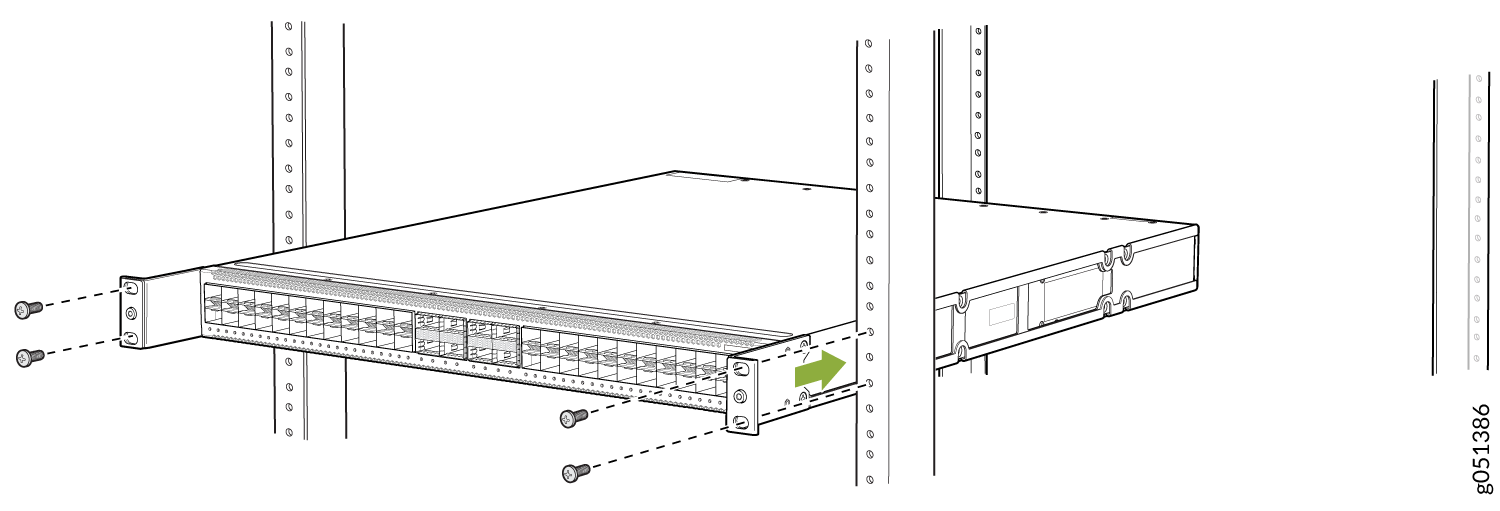 g051386