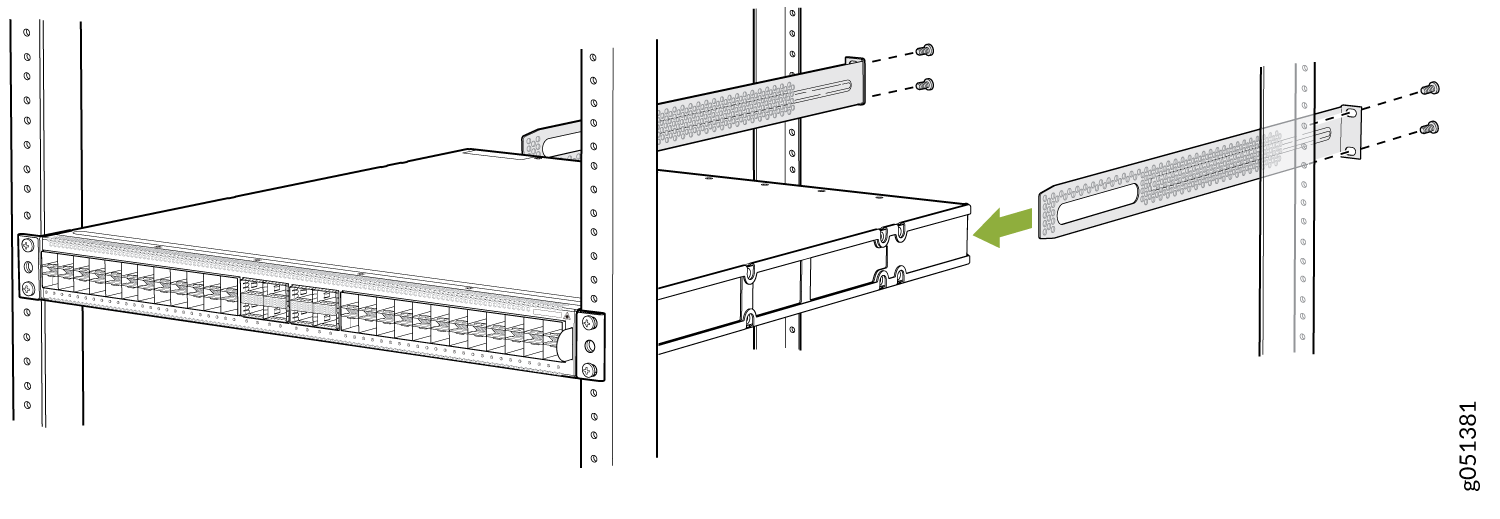 g051381