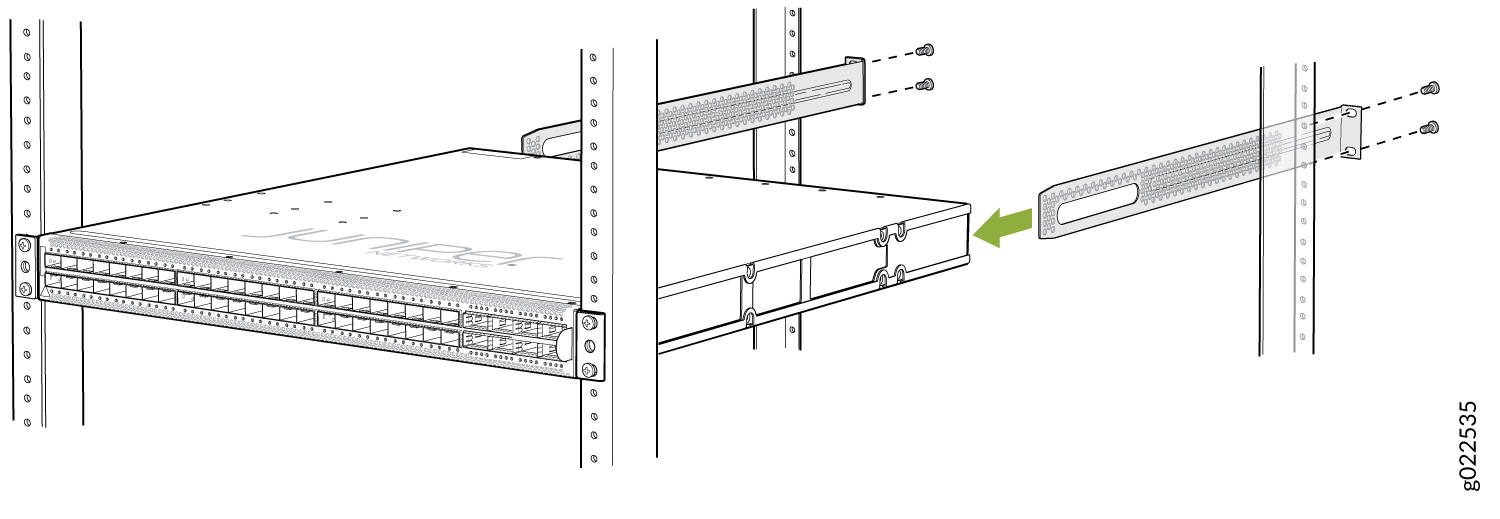 JUNIPER
NETWORKS

g022535