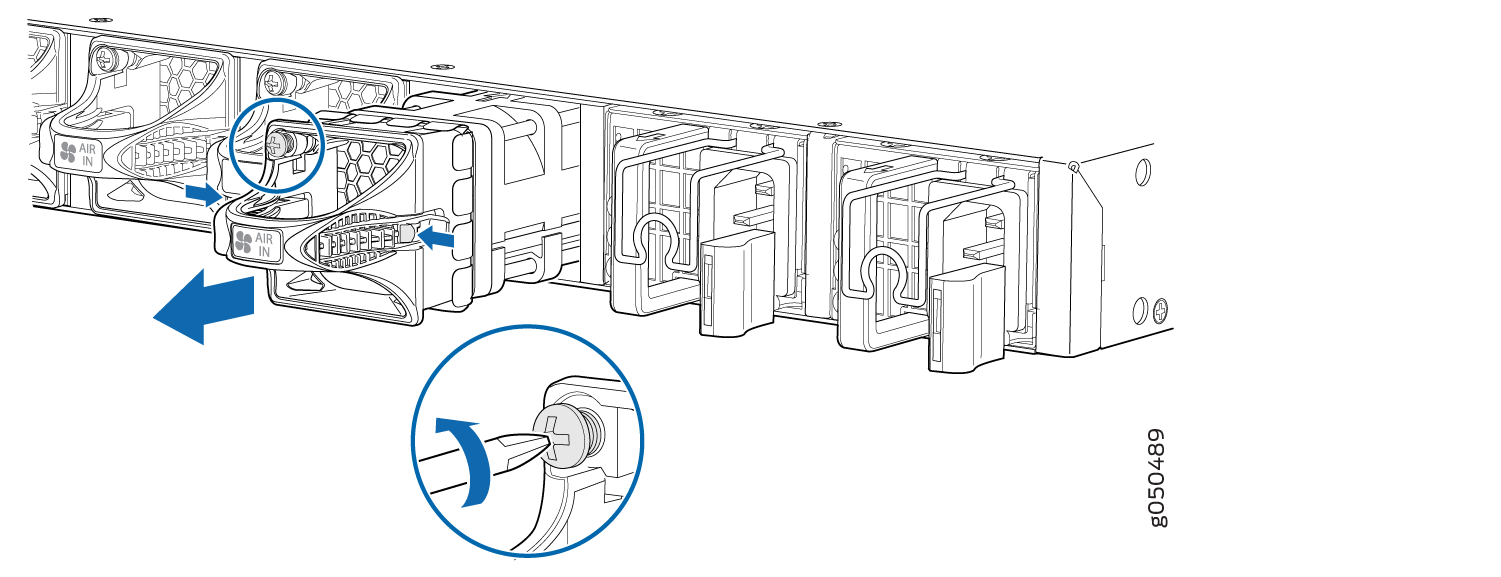 AIR IN

AIR IN

g050489