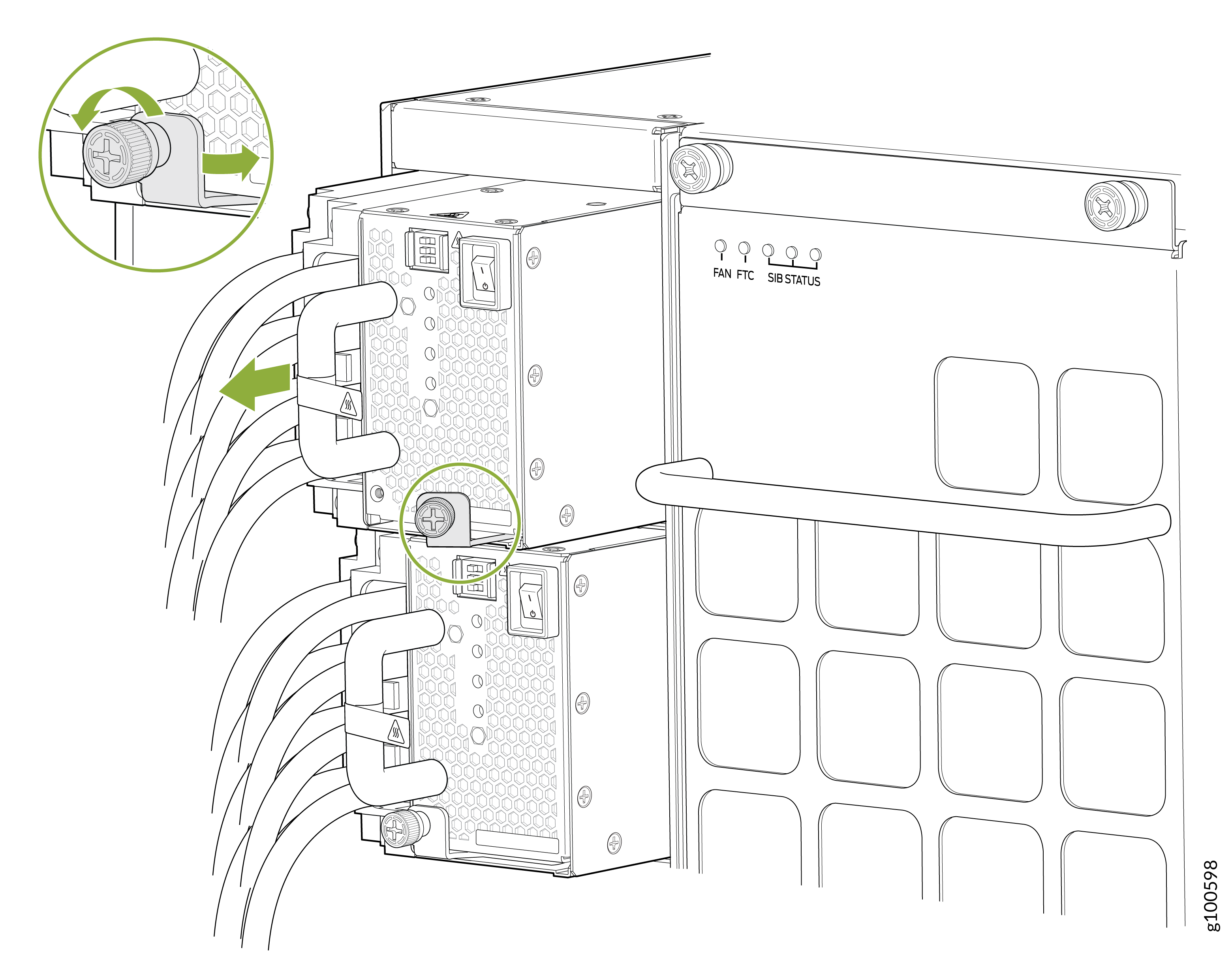 FAN FTC SIB STATUS

g100598