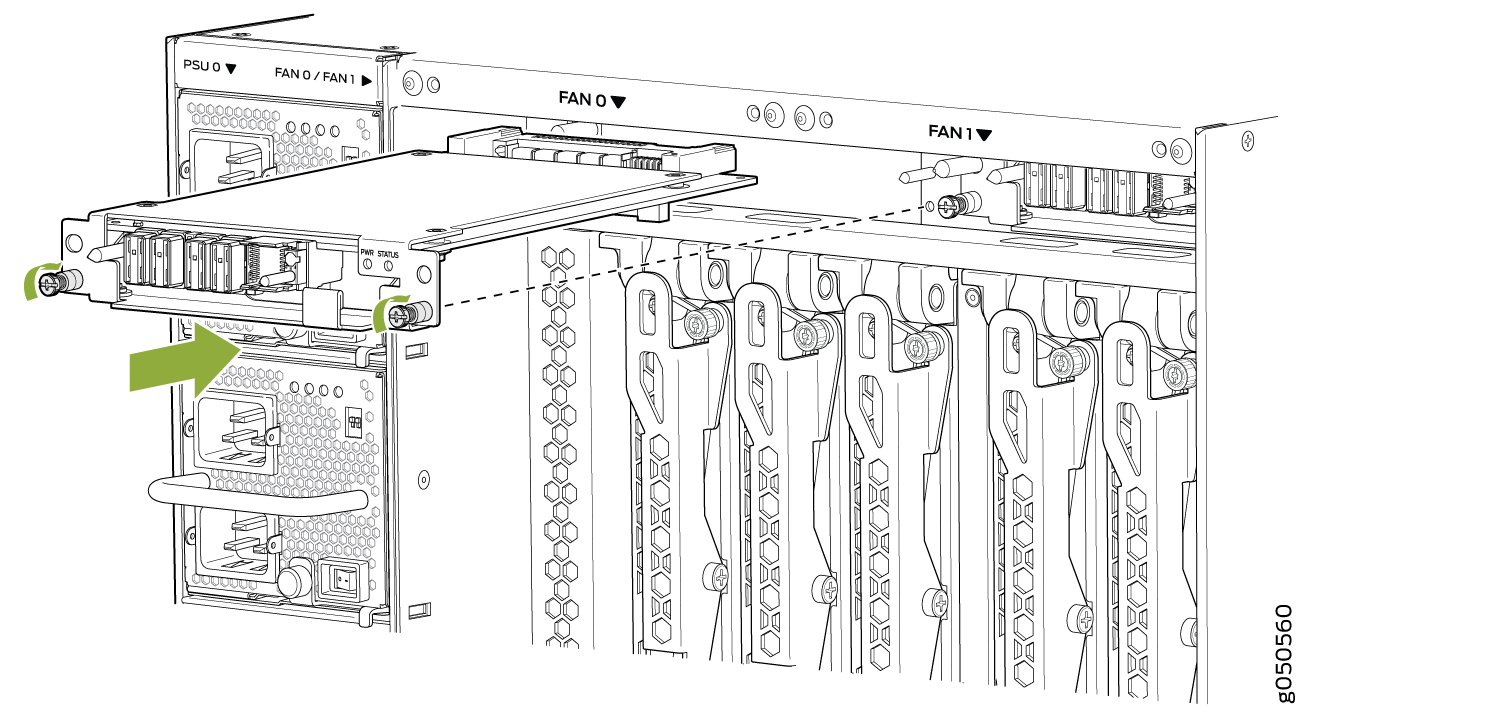 PSU 0 ▼
FAN 0 / FAN 1 ▶
FAN 0 ▼
FAN 1 ▼
PWR STATUS
g050560