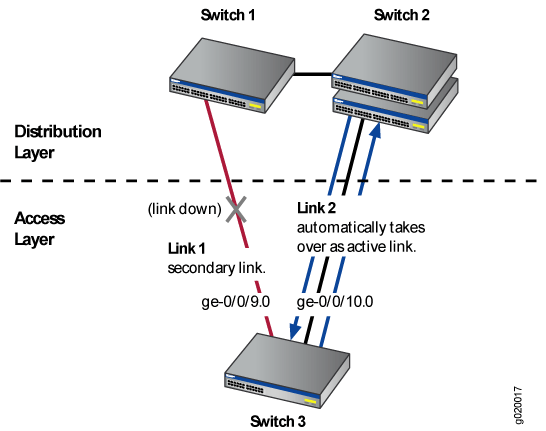 Switch 1

Switch 2

Distribution Layer

Access Layer

(link down)

Link 1
secondary link.

Link 2
automatically takes over as active link.

ge-0/0/9.0

ge-0/0/10.0

Switch 3

g020017